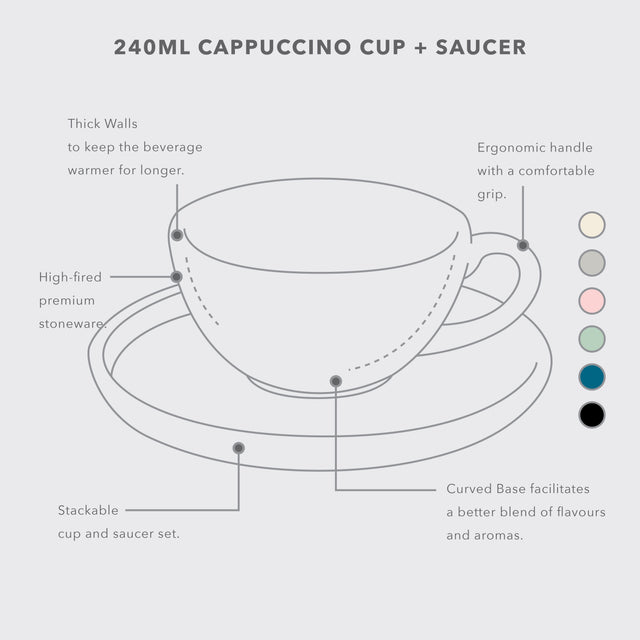 240ML CAPPUCCINO CUP + SAUCER

Thick Walls
to keep the beverage warmer for longer.

Ergonomic handle with a comfortable grip.

High-fired premium stoneware.

Stackable cup and saucer set.

Curved Base facilitates a better blend of flavours and aromas.