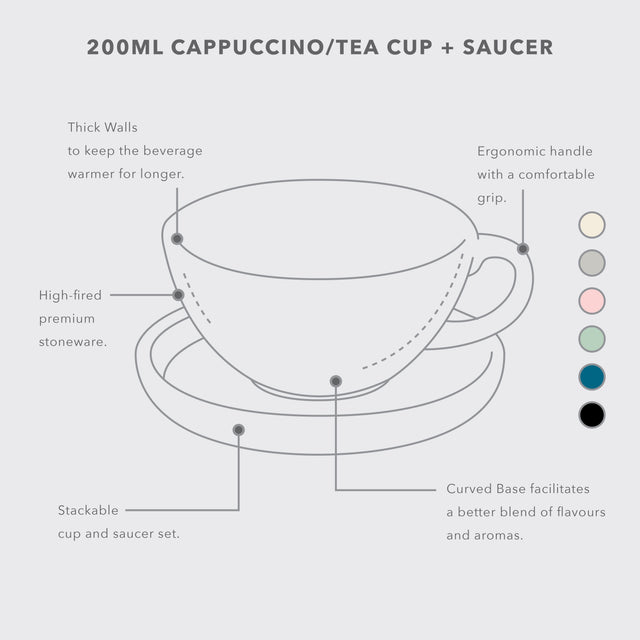 200ML CAPPUCCINO/TEA CUP + SAUCER

Thick Walls
to keep the beverage
warmer for longer.

Ergonomic handle
with a comfortable
grip.

High-fired
premium
stoneware.

Stackable
cup and saucer set.

Curved Base facilitates
a better blend of flavours
and aromas.